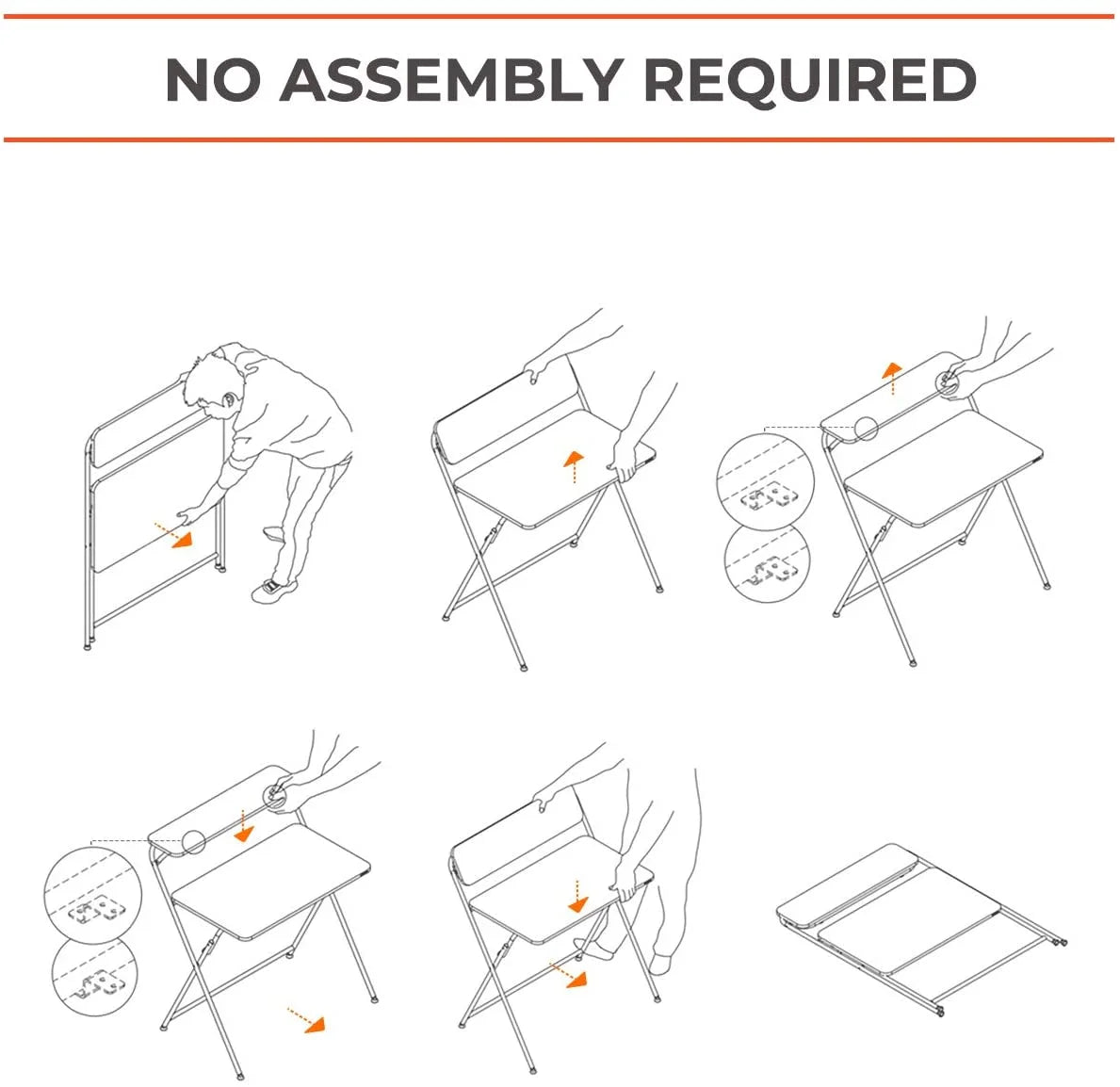 NO ASSEMBLY REQUIRED