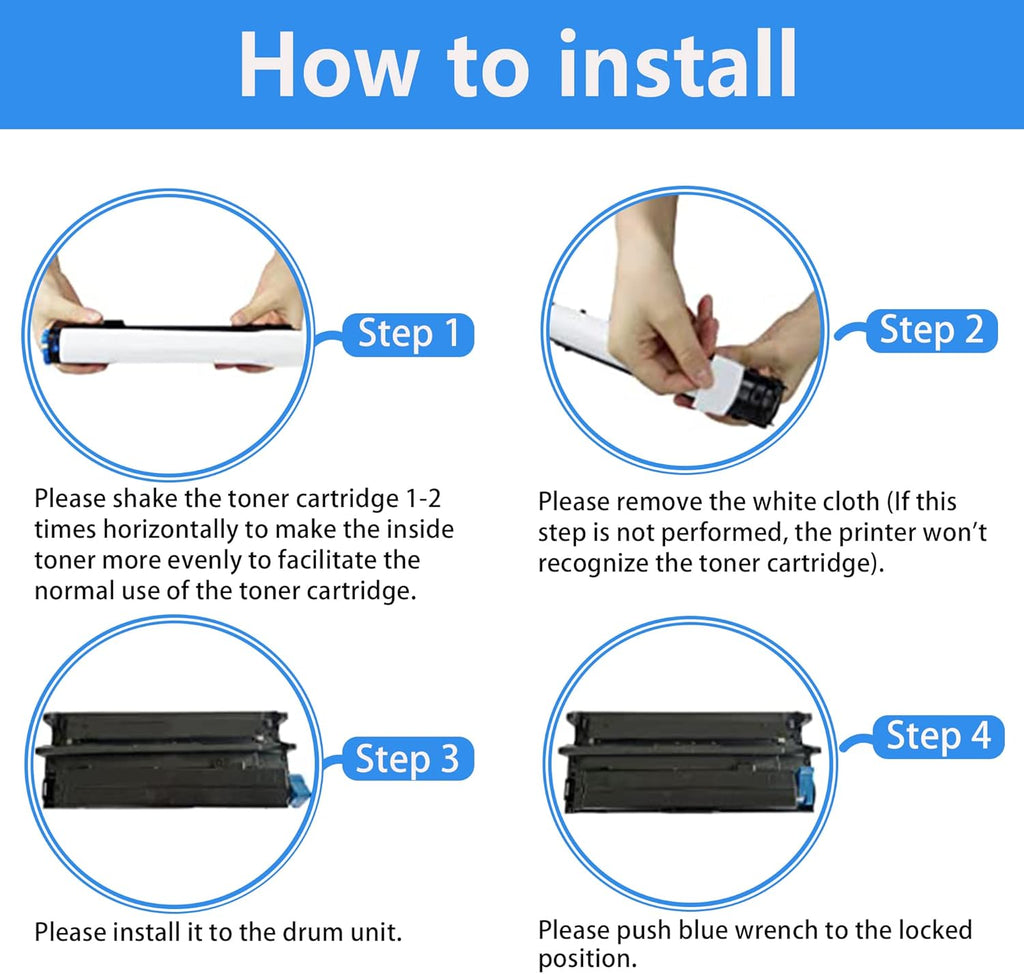 How to install

Step 1

Please shake the toner cartridge 1-2 times horizontally to make the inside toner more evenly to facilitate the normal use of the toner cartridge.

Step 2

Please remove the white cloth (If this step is not performed, the printer won't recognize the toner cartridge).

Step 3

Please install it to the drum unit.

Step 4

Please push blue wrench to the locked position.